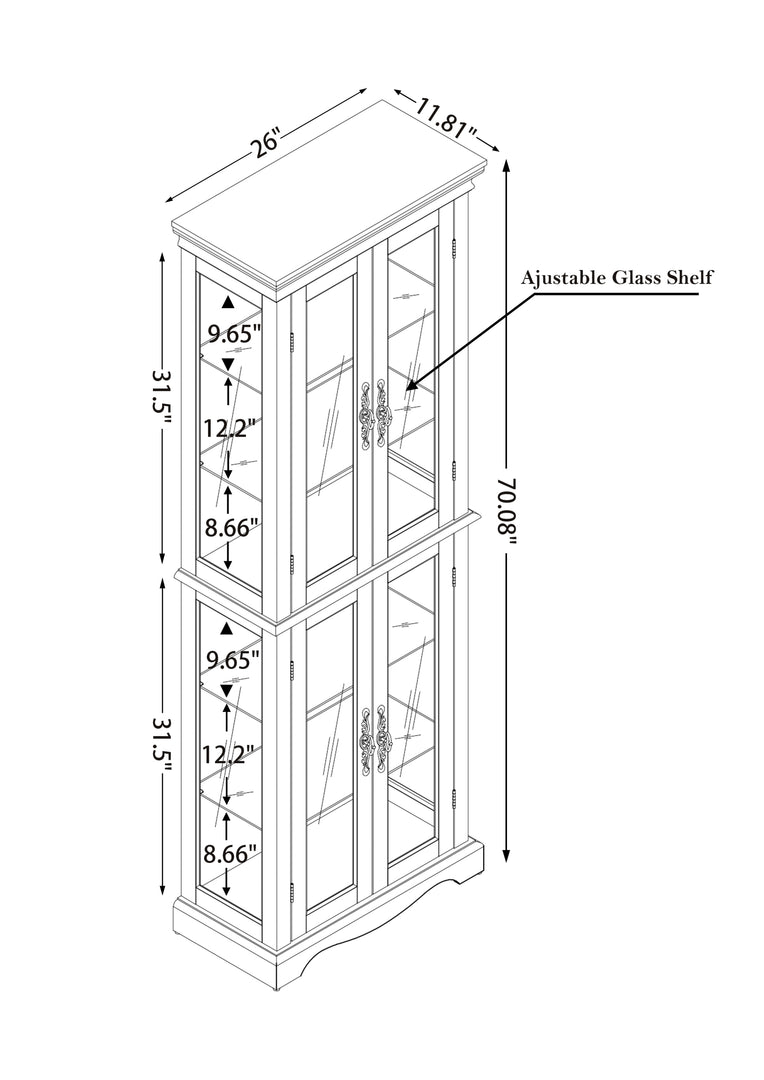 26"

11.81"

Ajustable Glass Shelf

31.5"

9.65"

12.2"

8.66"

70.08"

31.5"

9.65"

12.2"

8.66"