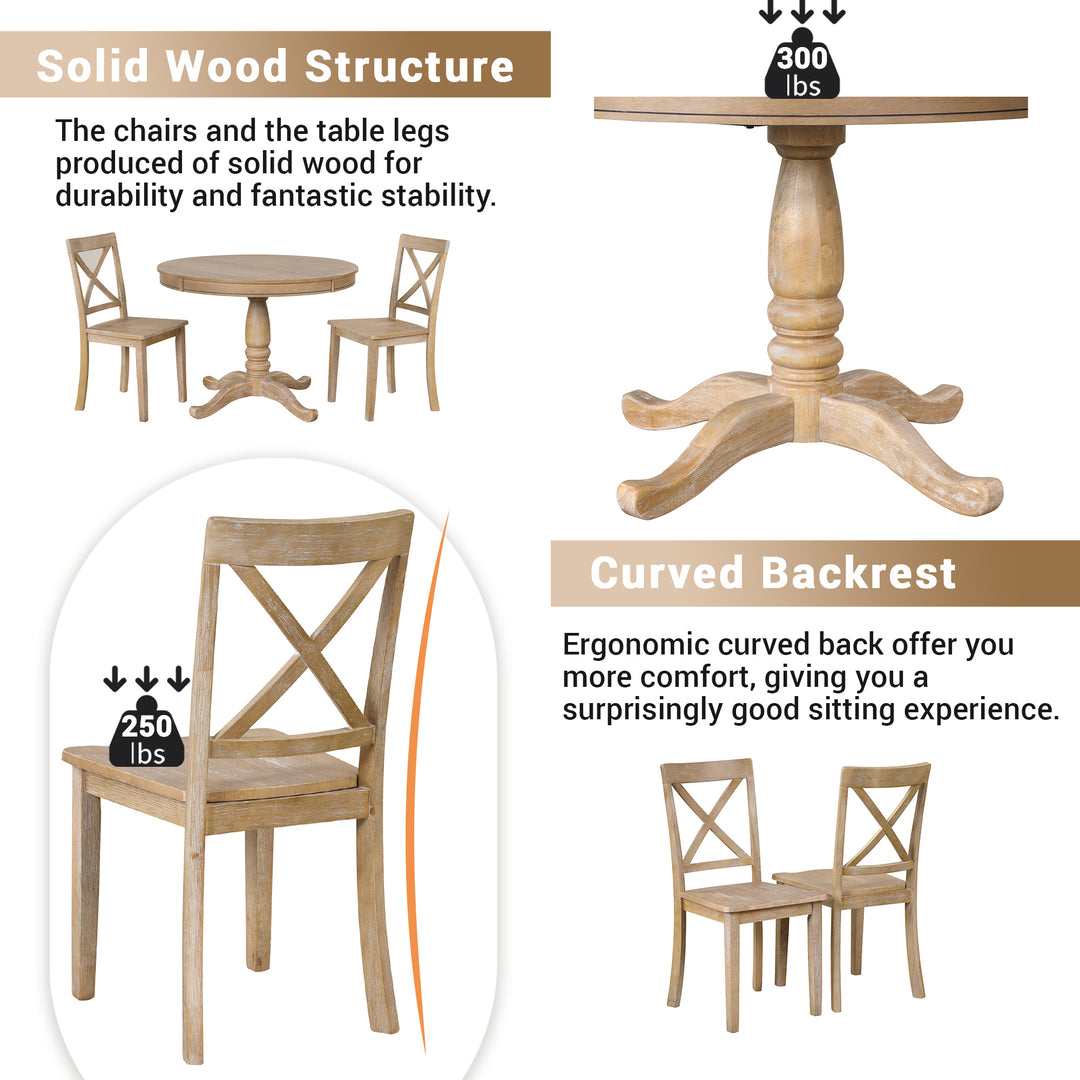 Solid Wood Structure

The chairs and the table legs produced of solid wood for durability and fantastic stability.

300
lbs

250
lbs

Curved Backrest

Ergonomic curved back offer you more comfort, giving you a surprisingly good sitting experience.