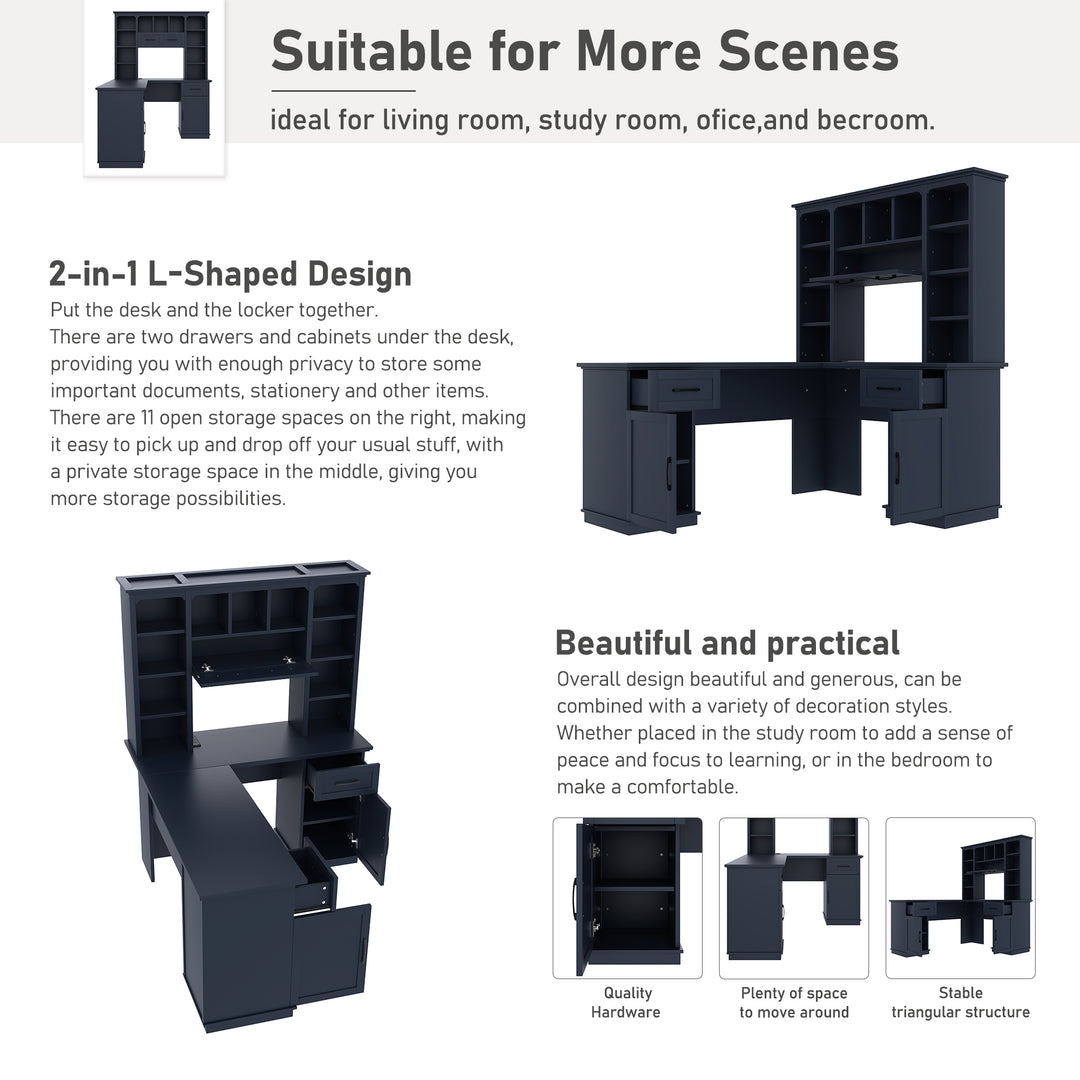 Suitable for More Scenes

ideal for living room, study room, ofice,and becroom.

2-in-1 L-Shaped Design

Put the desk and the locker together.
There are two drawers and cabinets under the desk, providing you with enough privacy to store some important documents, stationery and other items.
There are 11 open storage spaces on the right, making it easy to pick up and drop off your usual stuff, with a private storage space in the middle, giving you more storage possibilities.

Beautiful and practical

Overall design beautiful and generous, can be combined with a variety of decoration styles.
Whether placed in the study room to add a sense of peace and focus to learning, or in the bedroom to make a comfortable.

Quality Hardware

Plenty of space to move around

Stable triangular structure